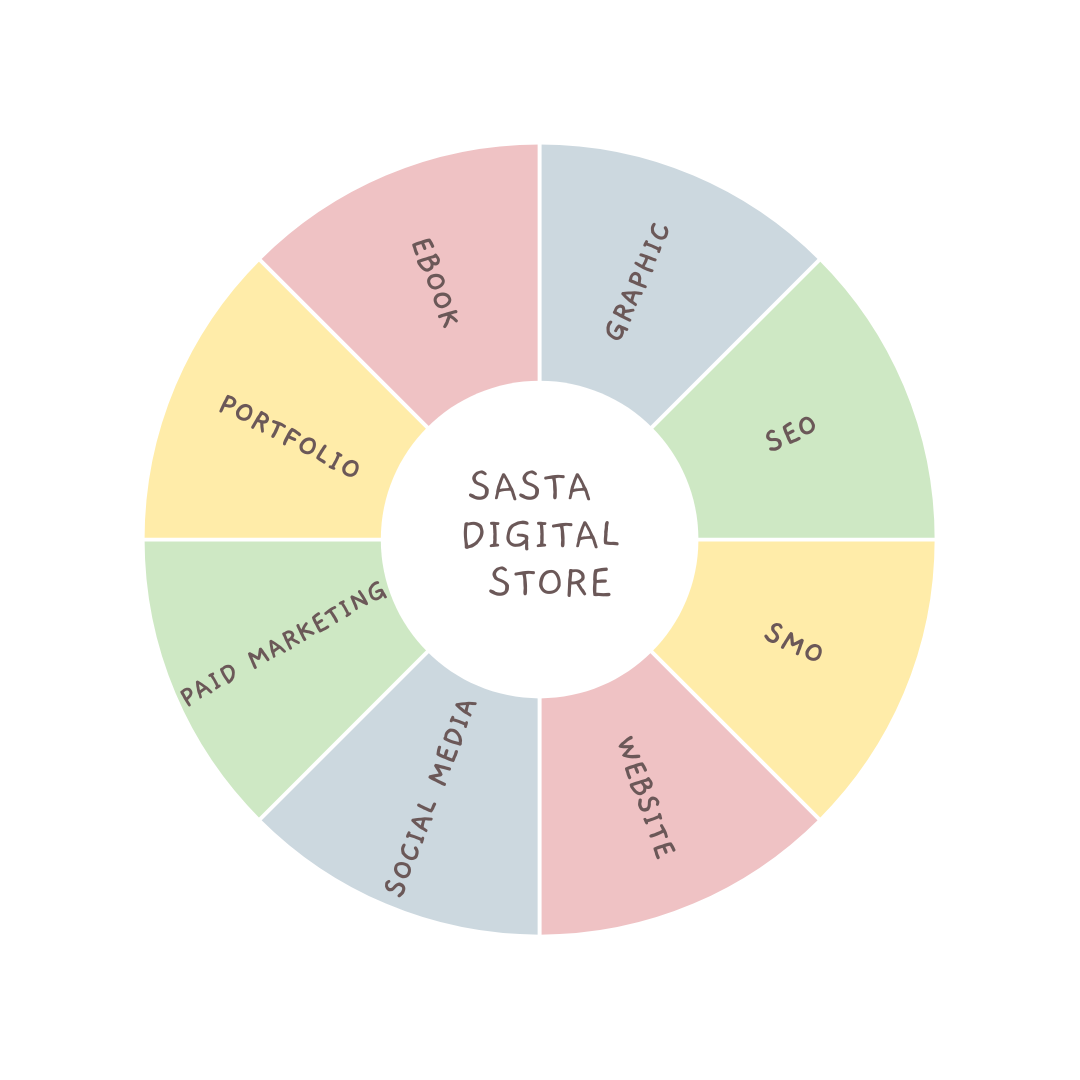 SASTA DIGITAL STORE

GRAPHIC

SEO

SMO

WEBSITE

SOCIAL MEDIA

PAID MARKETING

PORTFOLIO

EBOOK